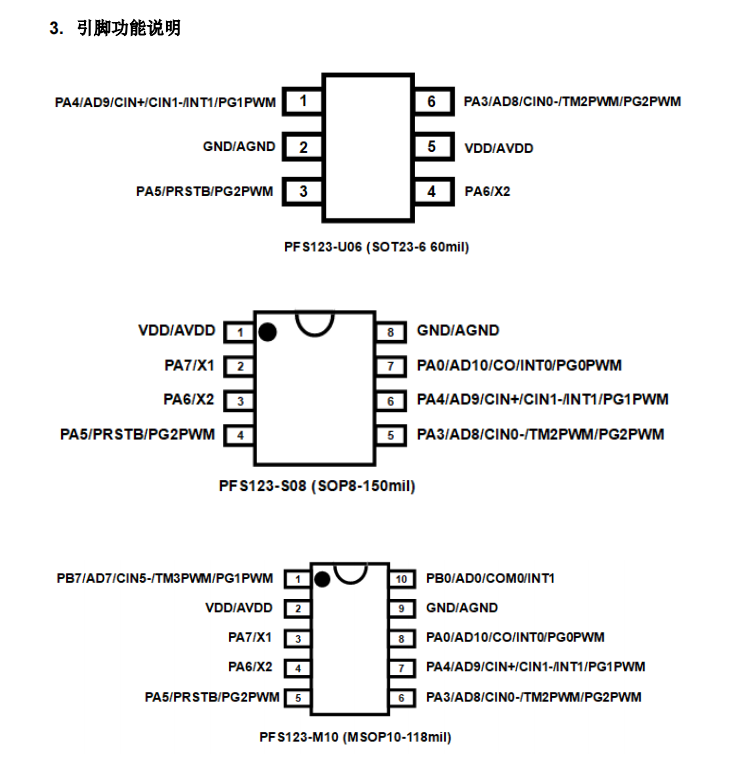 3. 引脚功能说明

PA4/AD9/CIN+/CIN1-/INT1/PG1PWM 1
GND/AGND 2
PA5/PRSTB/PG2PWM 3
6 PA3/AD8/CIN0-/TM2PWM/PG2PWM
5 VDD/AVDD
4 PA6/X2

PFS123-U06 (SOT23-6 60mil)

VDD/AVDD 1
PA7/X1 2
PA6/X2 3
PA5/PRSTB/PG2PWM 4
8 GND/AGND
7 PA0/AD10/CO/INT0/PG0PWM
6 PA4/AD9/CIN+/CIN1-/INT1/PG1PWM
5 PA3/AD8/CIN0-/TM2PWM/PG2PWM

PFS123-S08 (SOP8-150mil)

PB7/AD7/CIN5-/TM3PWM/PG1PWM 1
VDD/AVDD 2
PA7/X1 3
PA6/X2 4
PA5/PRSTB/PG2PWM 5
10 PB0/AD0/COM0/INT1
9 GND/AGND
8 PA0/AD10/CO/INT0/PG0PWM
7 PA4/AD9/CIN+/CIN1-/INT1/PG1PWM
6 PA3/AD8/CIN0-/TM2PWM/PG2PWM

PFS123-M10 (MSOP10-118mil)