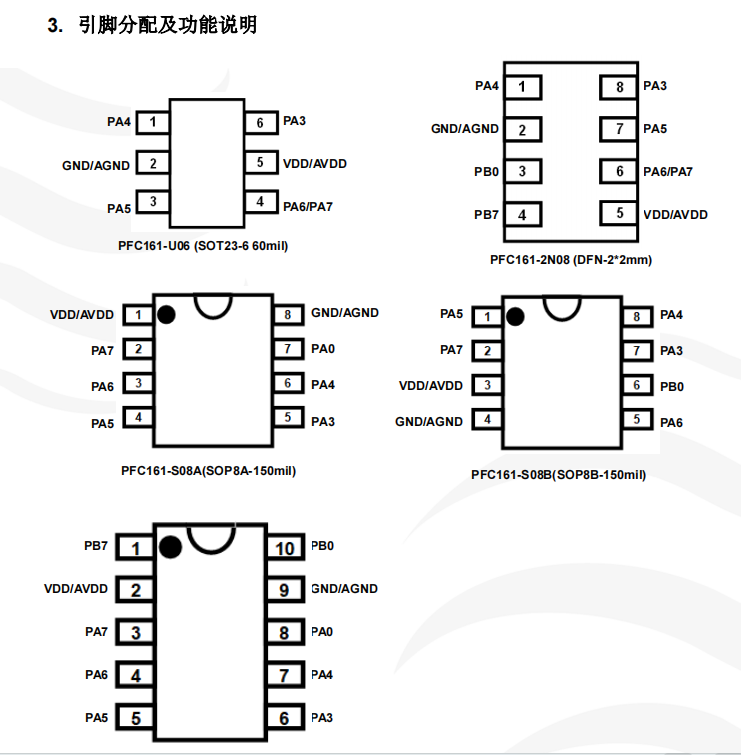 3. 引脚分配及功能说明

PA4 1
GND/AGND 2
PA5 3
6 PA3
5 VDD/AVDD
4 PA6/PA7

PFC161-U06 (SOT23-6 60mil)

PA4 1
GND/AGND 2
PB0 3
PB7 4
8 PA3
7 PA5
6 PA6/PA7
5 VDD/AVDD

PFC161-2N08 (DFN-2*2mm)

VDD/AVDD 1
PA7 2
PA6 3
PA5 4
8 GND/AGND
7 PA0
6 PA4
5 PA3

PFC161-S08A(SOP8A-150mil)

PA5 1
PA7 2
VDD/AVDD 3
GND/AGND 4
8 PA4
7 PA3
6 PB0
5 PA6

PFC161-S08B(SOP8B-150mil)

PB7 1
VDD/AVDD 2
PA7 3
PA6 4
PA5 5
10 PB0
9 GND/AGND
8 PA0
7 PA4
6 PA3